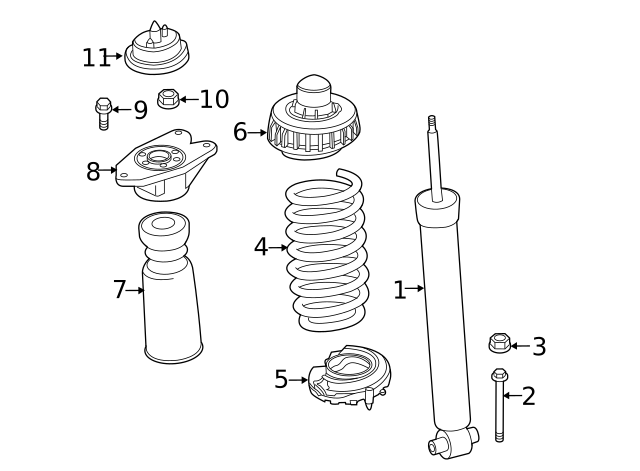 11
9
10
6
8
4
7
1
3
5
2