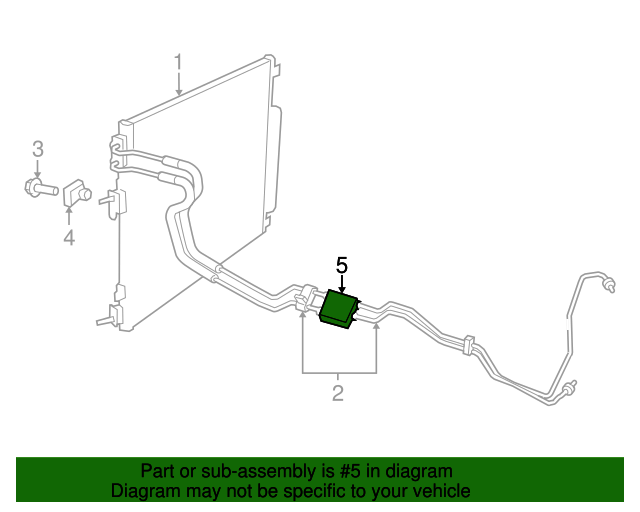 1
3
4
5
2

Part or sub-assembly is #5 in diagram
Diagram may not be specific to your vehicle