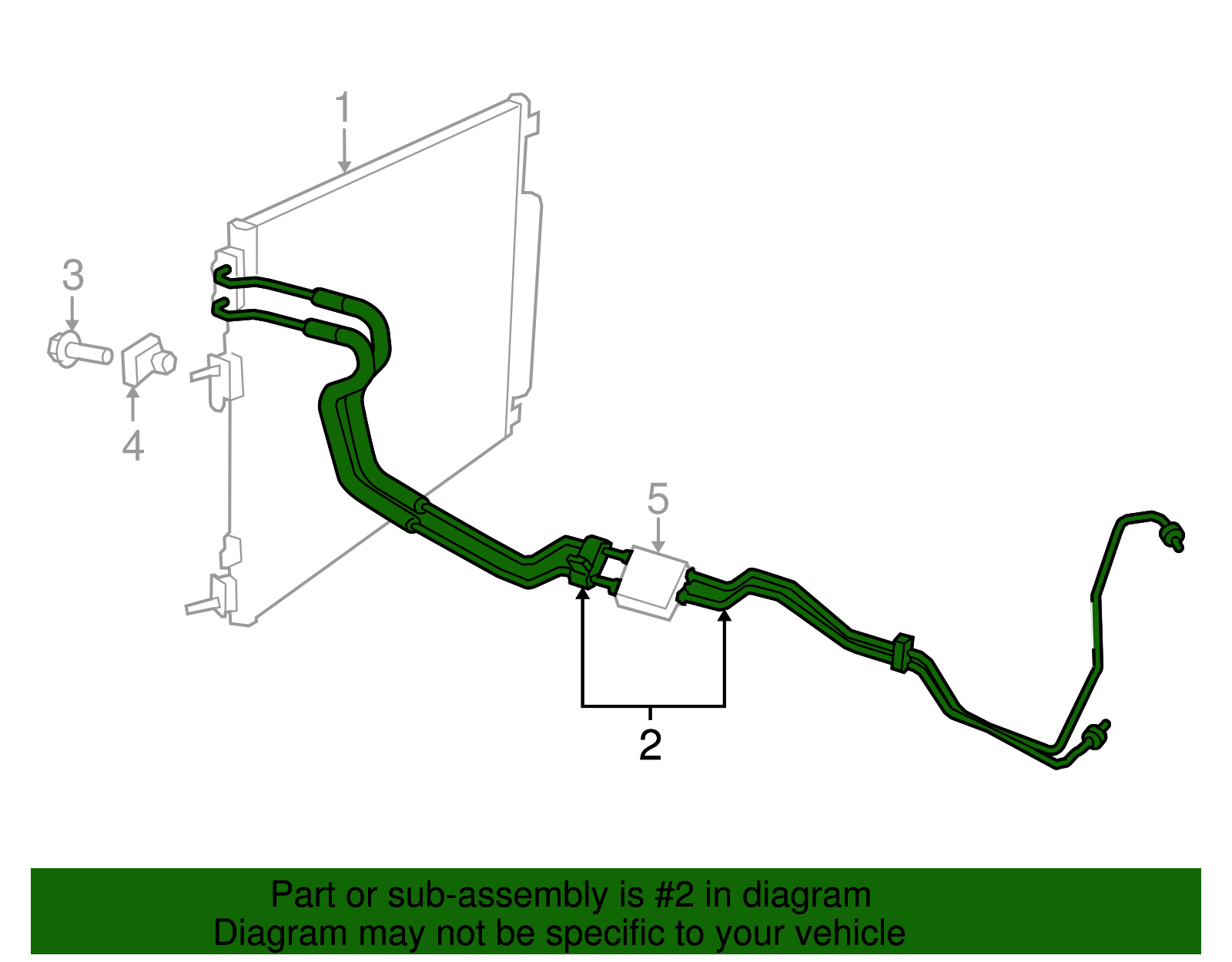 1
3
4
5
2

Part or sub-assembly is #2 in diagram
Diagram may not be specific to your vehicle