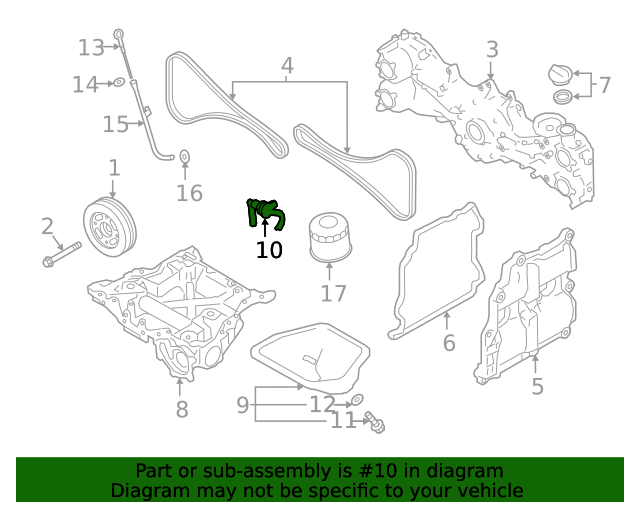 13
14
15
4
3
7
1
16
2
10
17
6
5
8
9
12
11

Part or sub-assembly is #10 in diagram
Diagram may not be specific to your vehicle