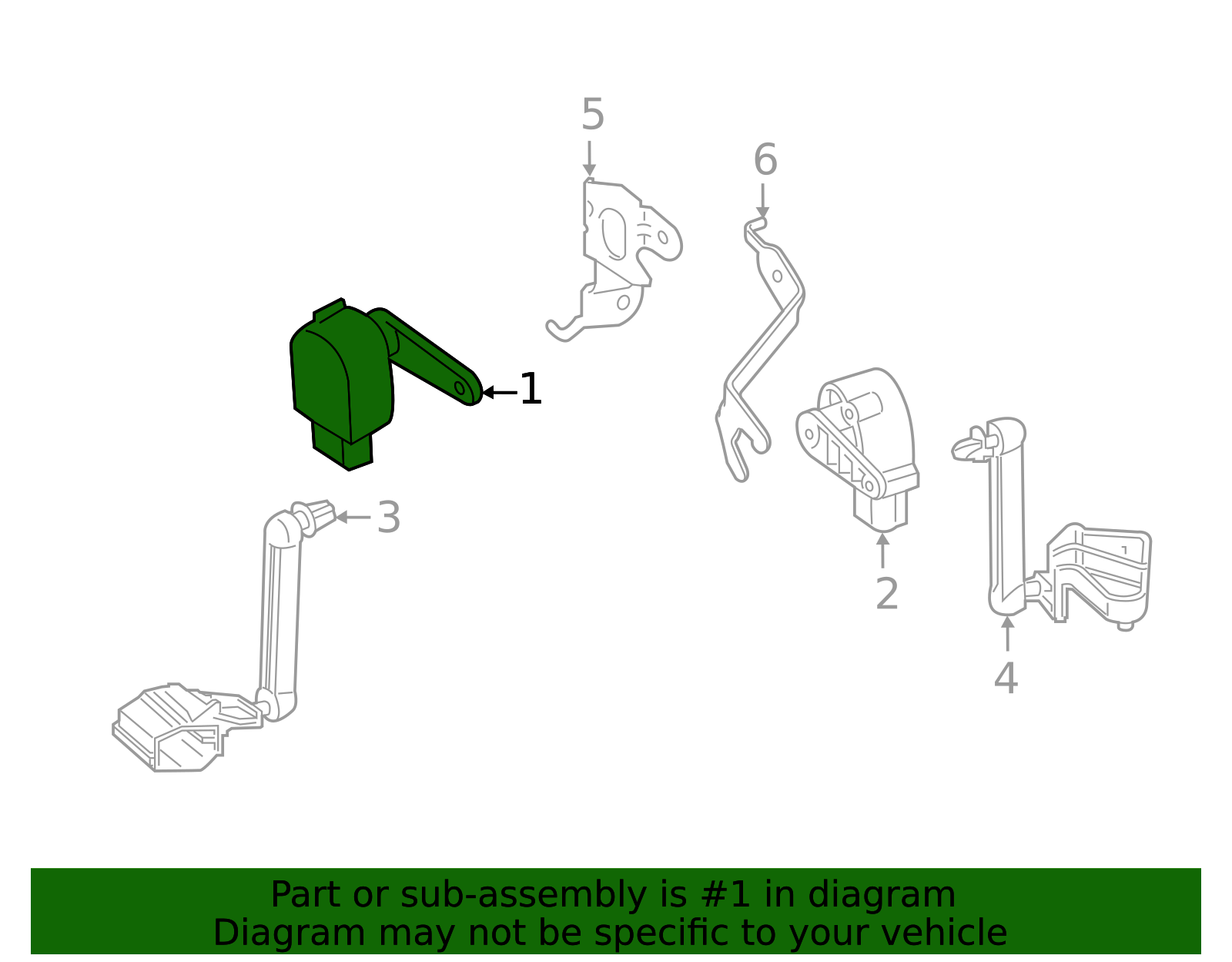 5
6
1
3
2
4
Part or sub-assembly is #1 in diagram
Diagram may not be specific to your vehicle