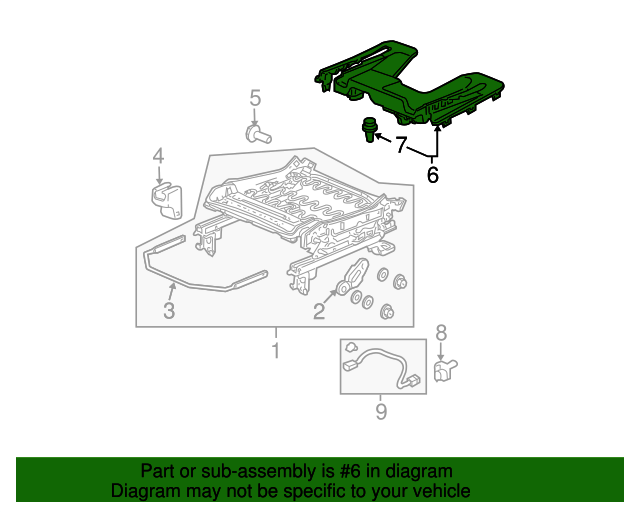 5
7
6
4
3
2
1
8
9

Part or sub-assembly is #6 in diagram
Diagram may not be specific to your vehicle