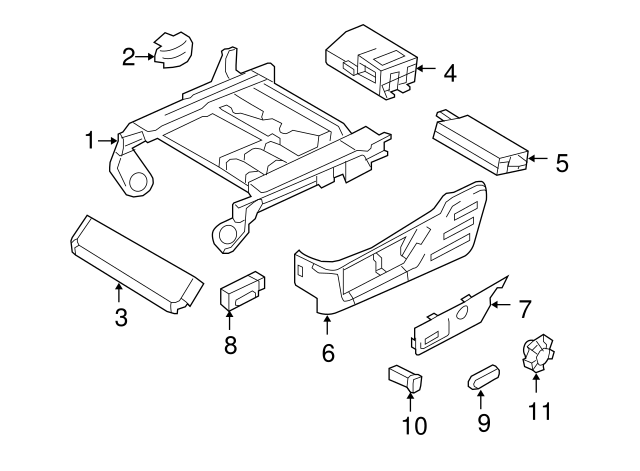 2
4
1
5
3
8
6
7
10
9
11