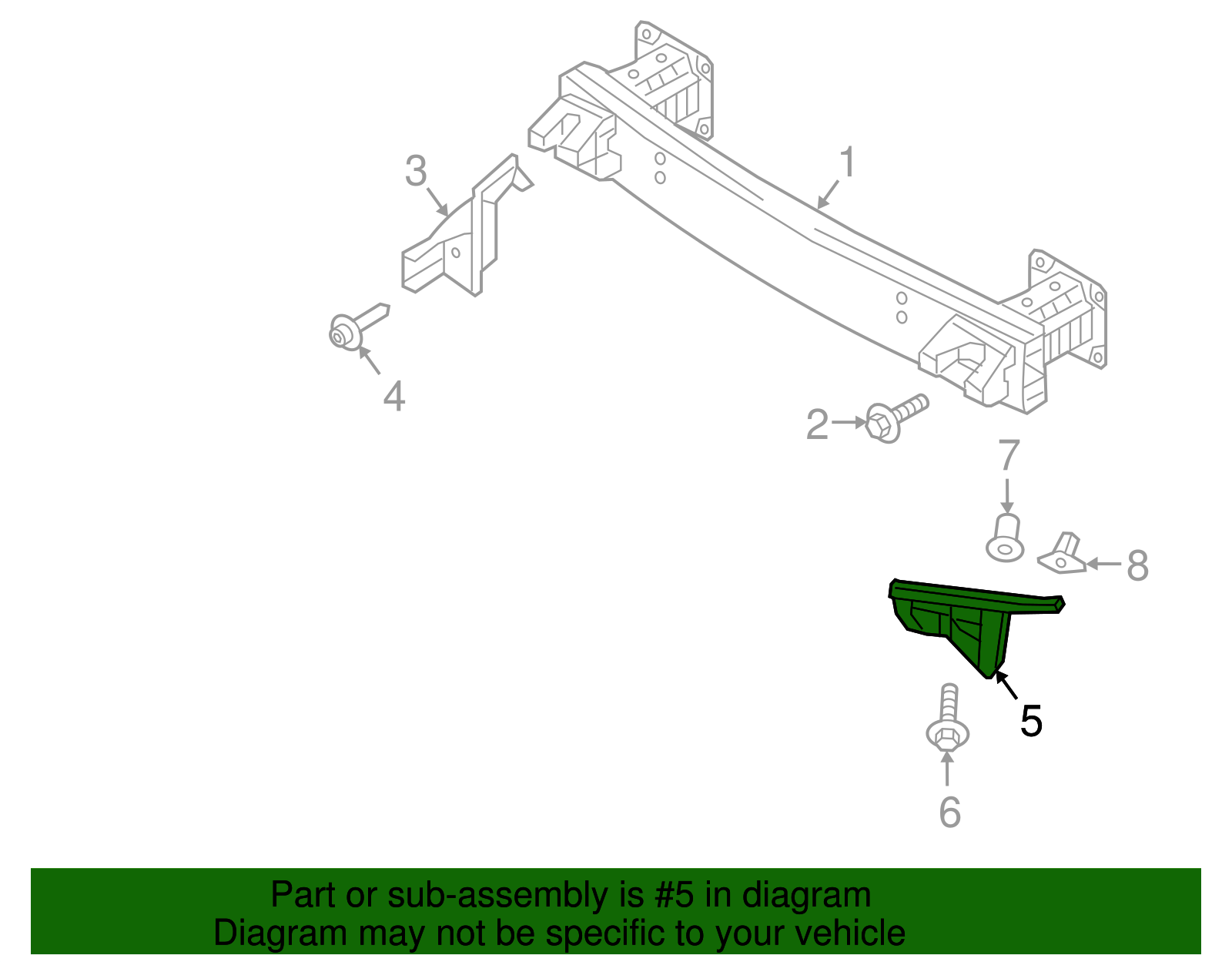 3
1
4
2
7
8
5
6

Part or sub-assembly is #5 in diagram
Diagram may not be specific to your vehicle