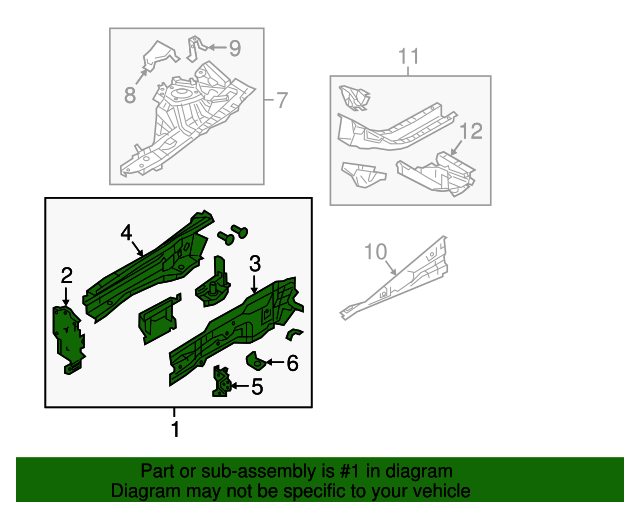 9
8
7
11
12
4
2
3
10
6
5
1

Part or sub-assembly is #1 in diagram
Diagram may not be specific to your vehicle