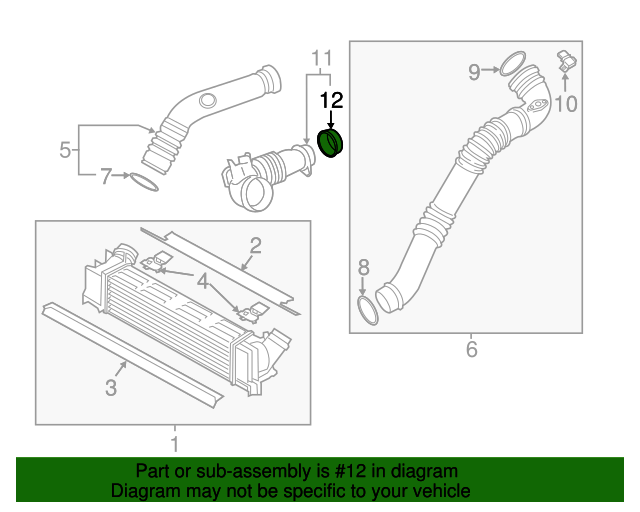 11
12
9
10
5
7
2
4
8
3
6
1

Part or sub-assembly is #12 in diagram
Diagram may not be specific to your vehicle