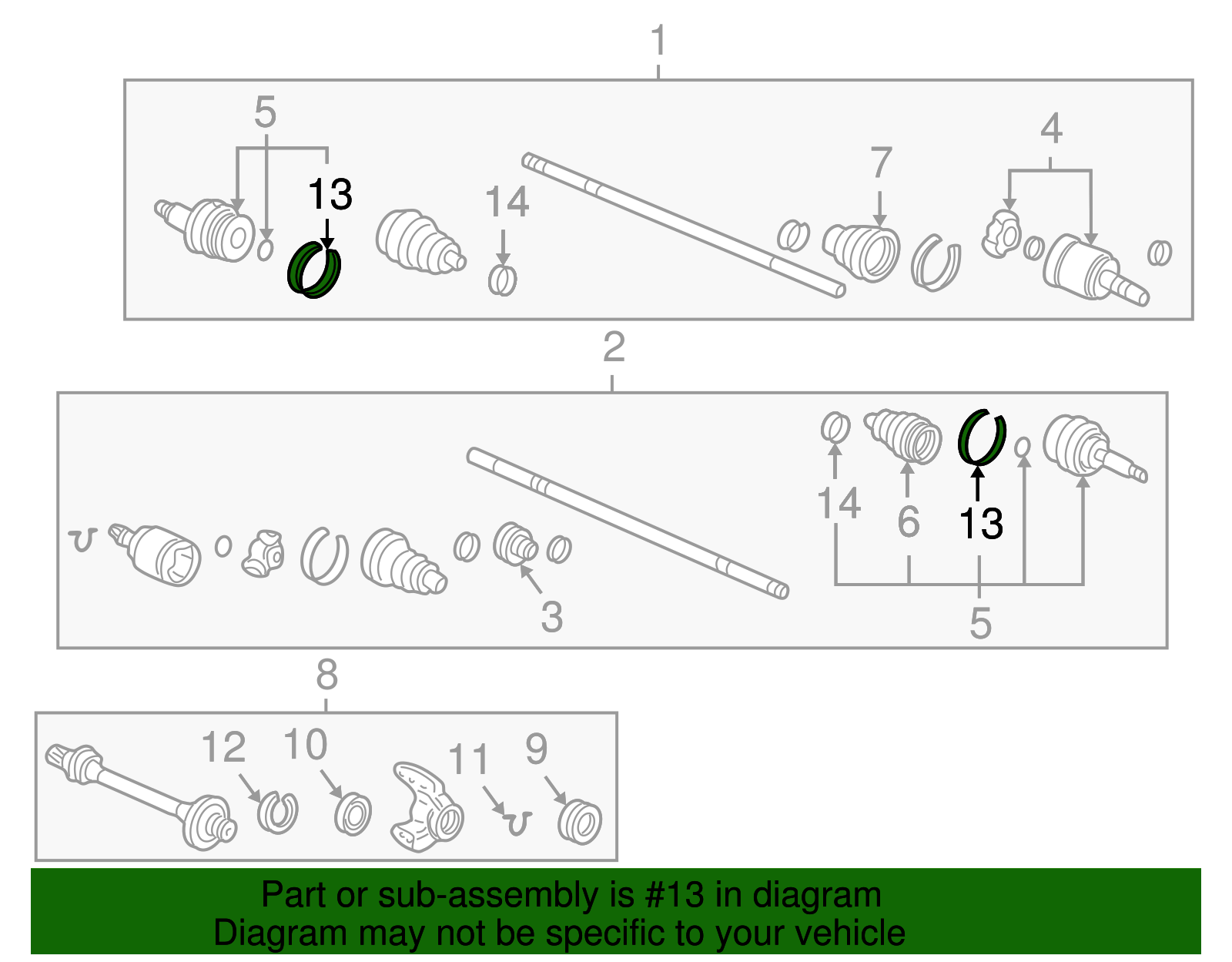 1
5
13
14
7
4
2
14
6
13
3
5
8
12
10
11
9
Part or sub-assembly is #13 in diagram
Diagram may not be specific to your vehicle