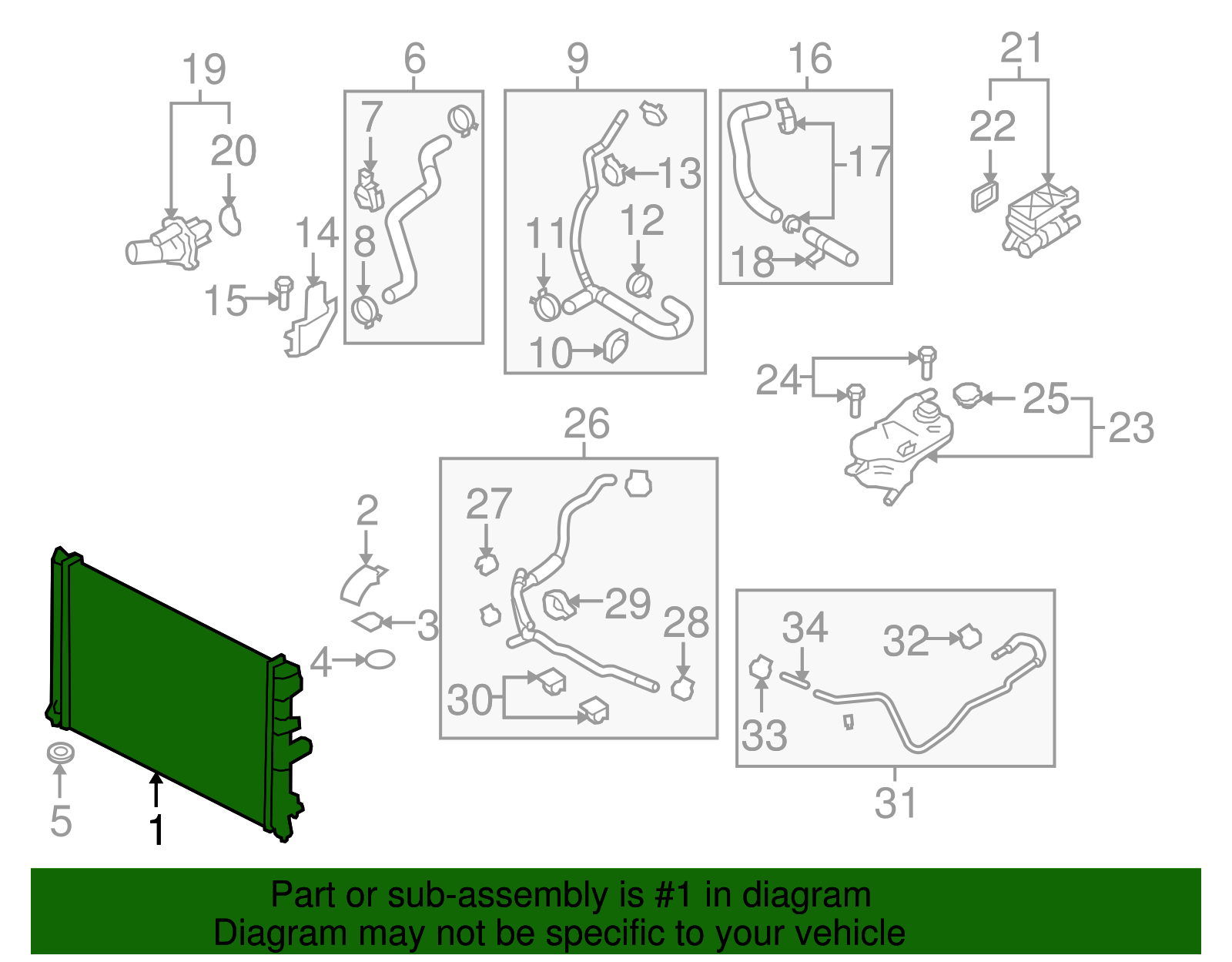 19
20
6
7
8
14
15
9
13
11
12
10
16
17
18
21
22
24
25
23
26
27
29
28
30
2
3
4
5
1
34
32
33
31

Part or sub-assembly is #1 in diagram
Diagram may not be specific to your vehicle