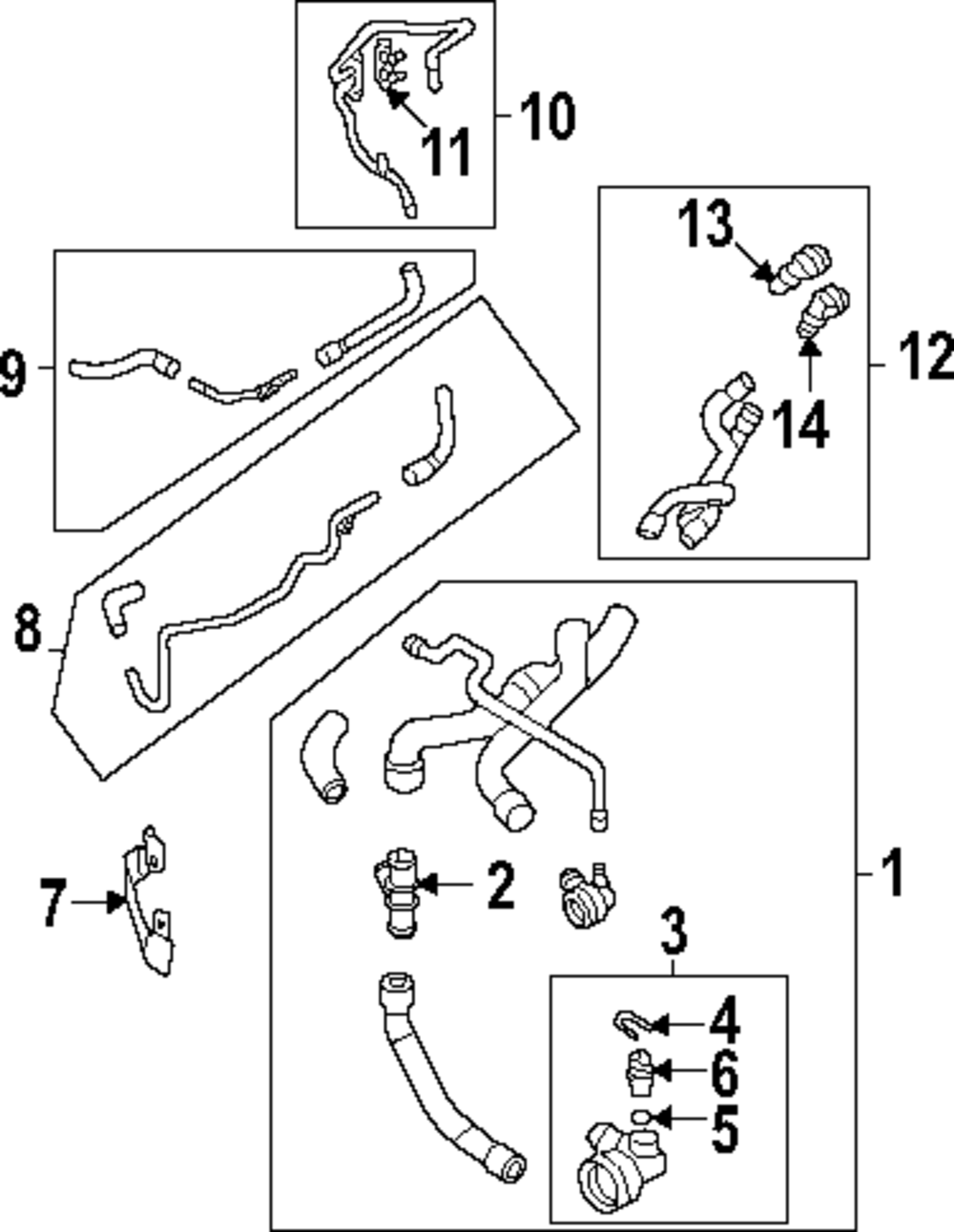 10
11
13
12
14
9
8
1
2
7
3
4
6
5