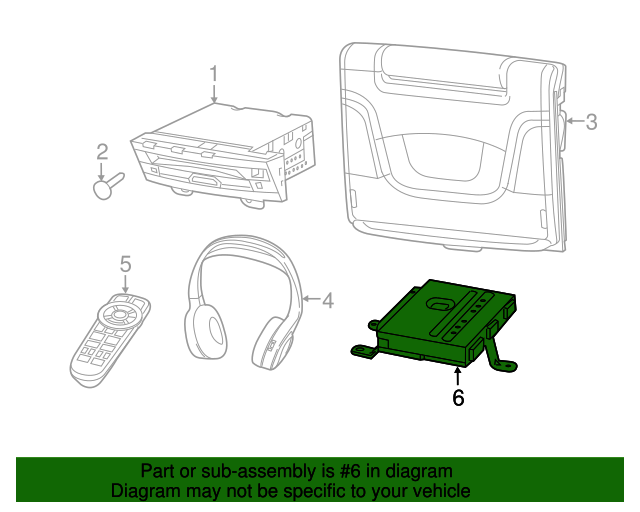 1
2
3
5
4
6

Part or sub-assembly is #6 in diagram
Diagram may not be specific to your vehicle