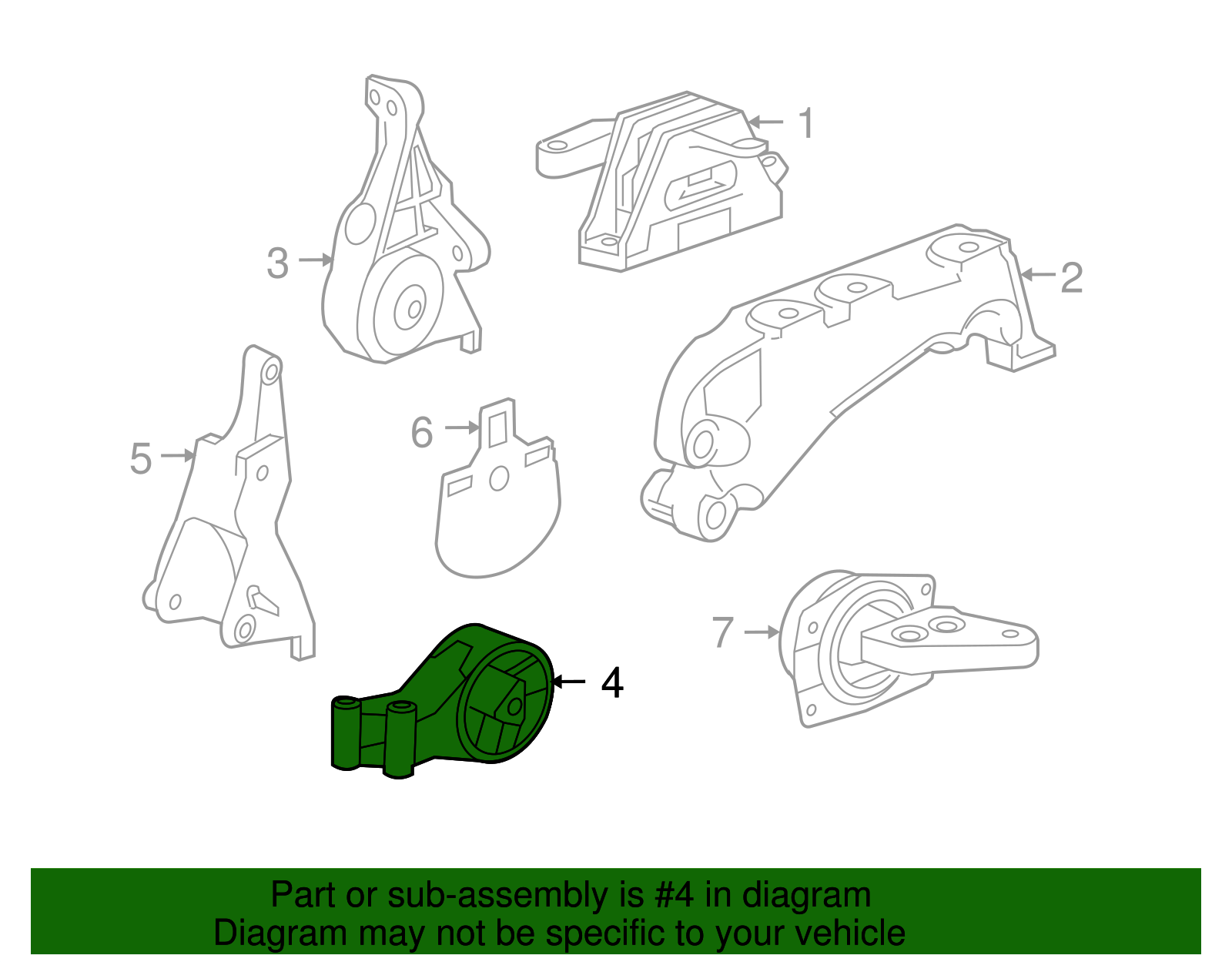 1

3

2

6

5

7

4

Part or sub-assembly is #4 in diagram
Diagram may not be specific to your vehicle