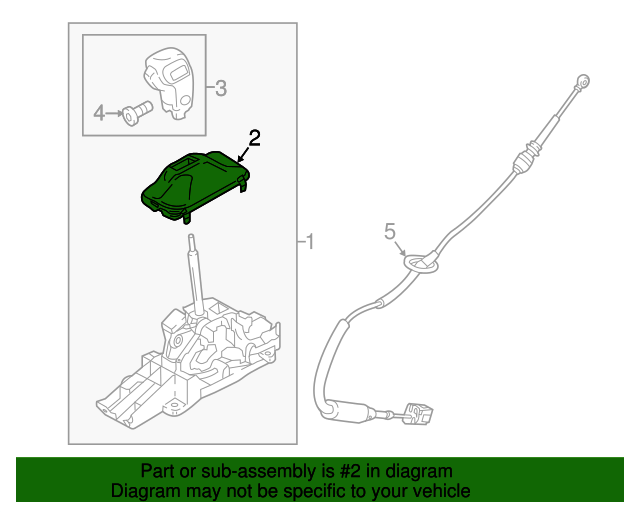 3
4
2
1
5
Part or sub-assembly is #2 in diagram
Diagram may not be specific to your vehicle