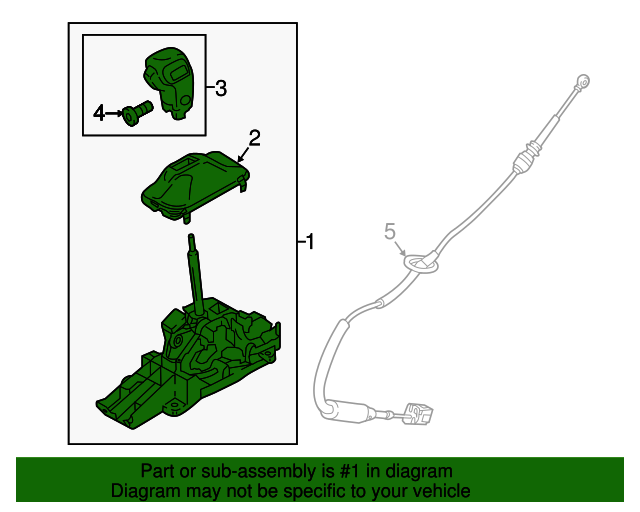 3
4
2
1
5

Part or sub-assembly is #1 in diagram
Diagram may not be specific to your vehicle