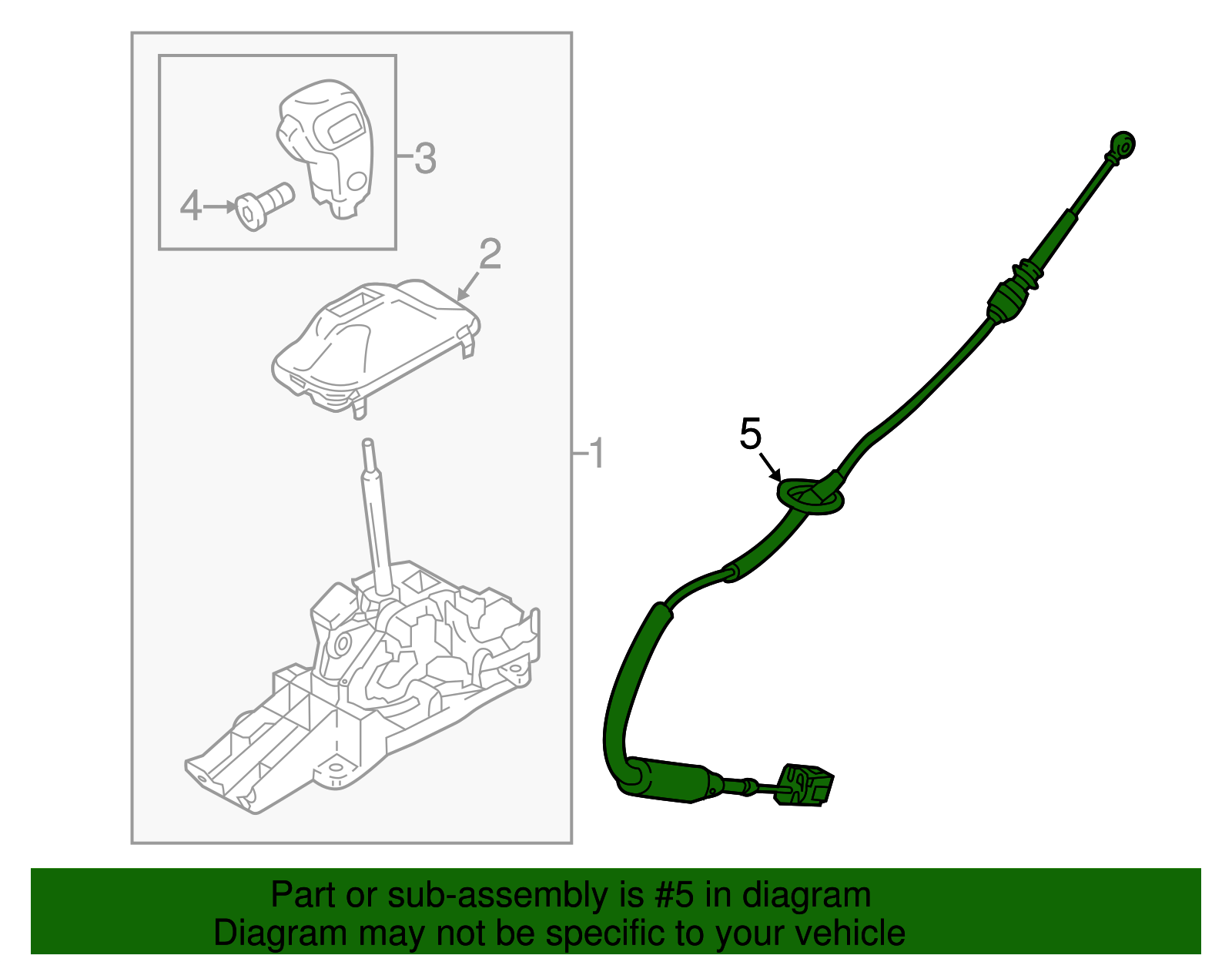 3
4
2
1
5

Part or sub-assembly is #5 in diagram
Diagram may not be specific to your vehicle