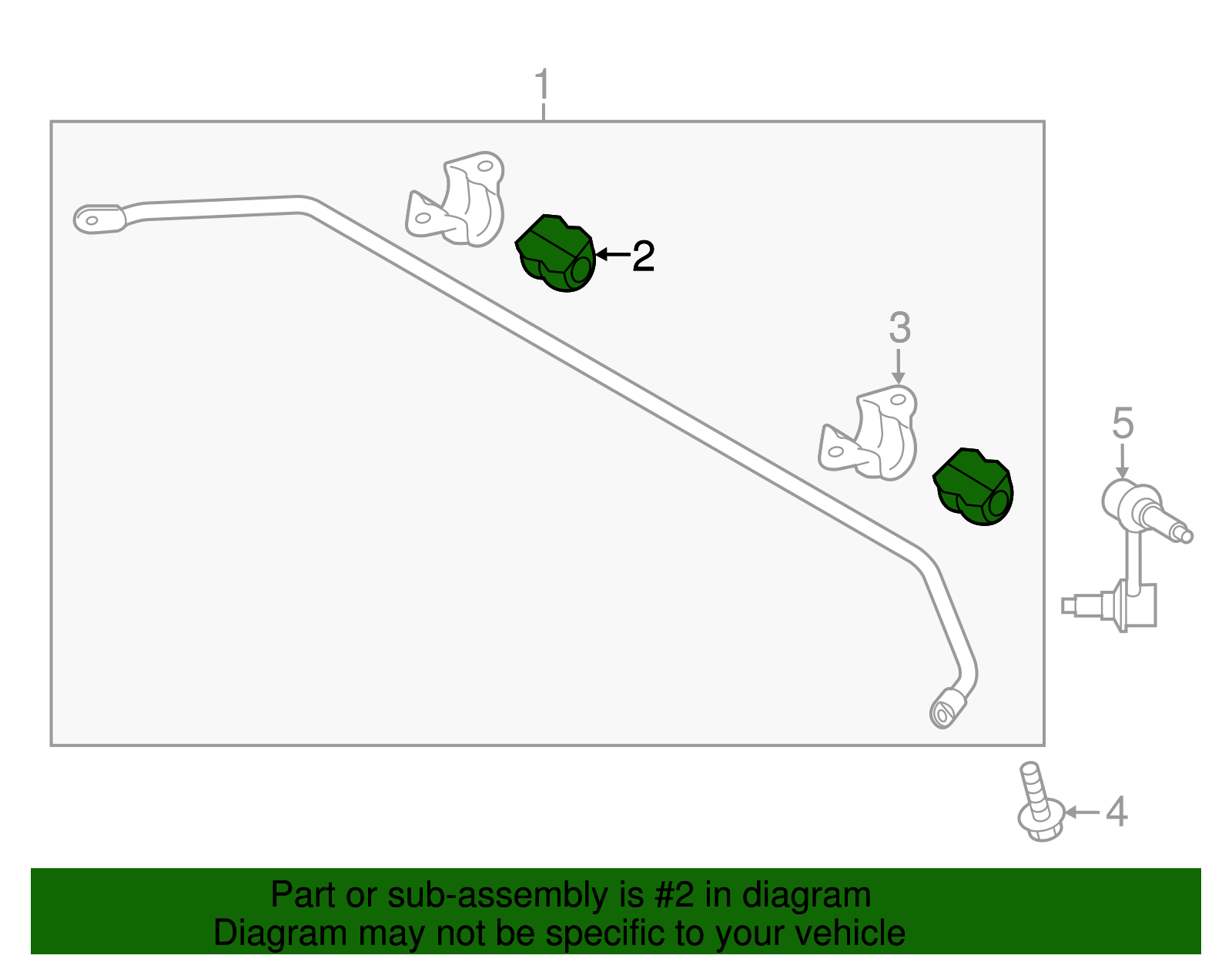 1
2
3
5
4

Part or sub-assembly is #2 in diagram
Diagram may not be specific to your vehicle