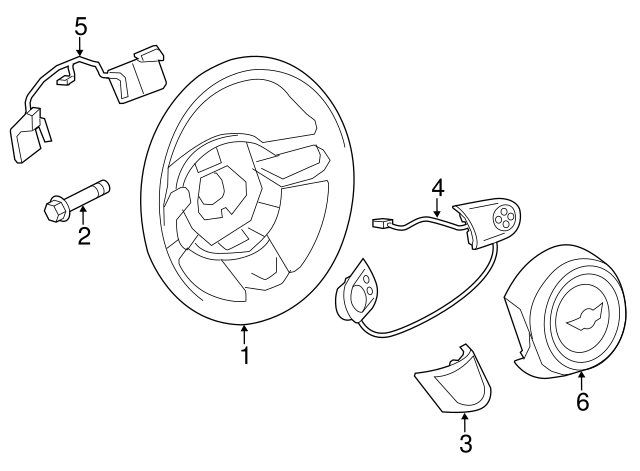 5
2
1
4
6
3