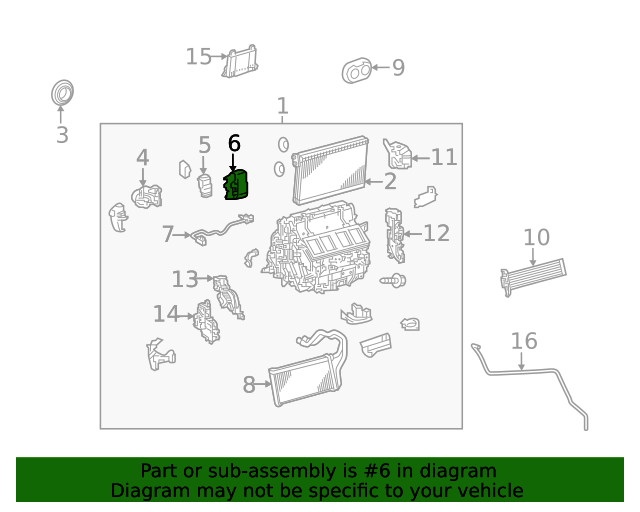 15
9
3
1
4
5
6
11
2
7
12
10
13
14
16
8

Part or sub-assembly is #6 in diagram
Diagram may not be specific to your vehicle