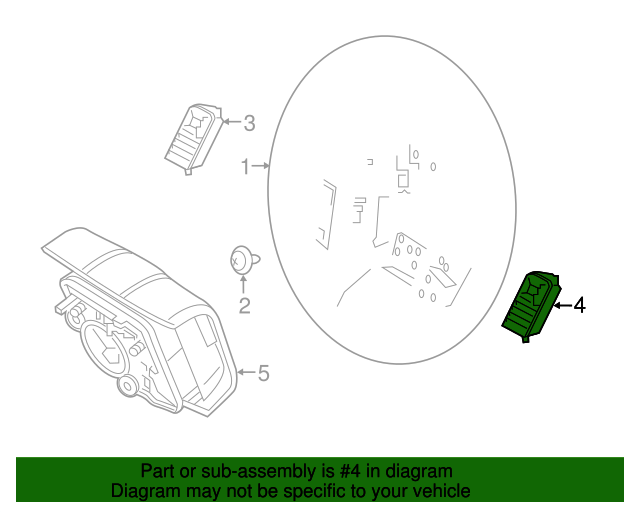 3
1
2
4
5

Part or sub-assembly is #4 in diagram
Diagram may not be specific to your vehicle