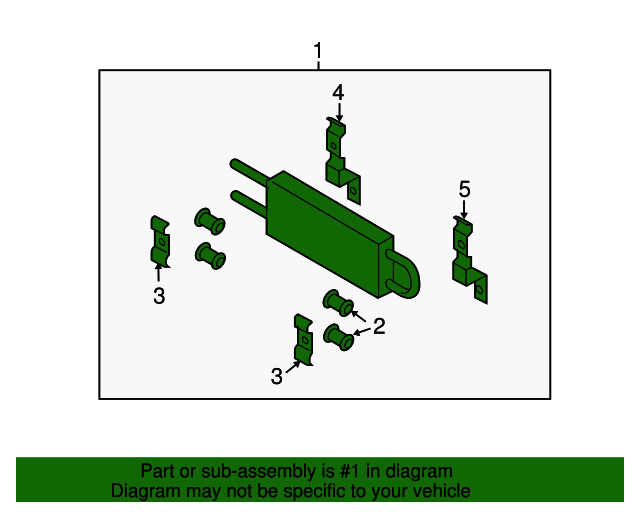 1
4
5
3
2
3

Part or sub-assembly is #1 in diagram
Diagram may not be specific to your vehicle