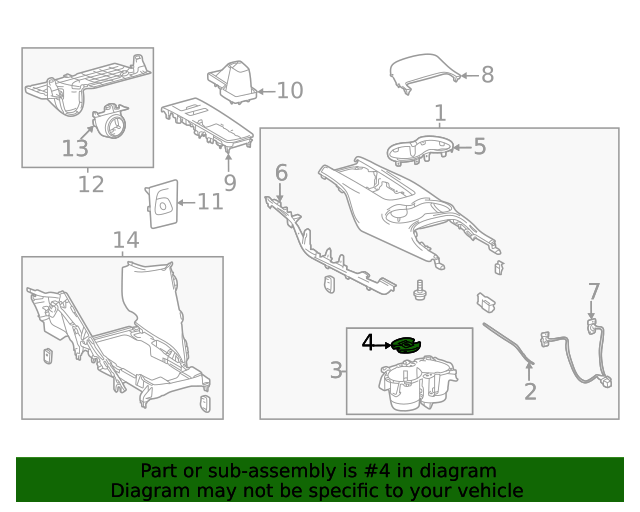 13
12
10
9
11
8
1
5
6
14
7
4
3
2

Part or sub-assembly is #4 in diagram
Diagram may not be specific to your vehicle