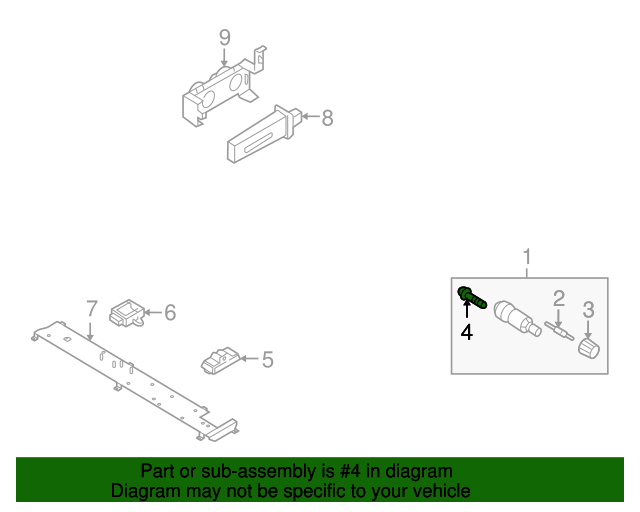 9
8
1
2
3
4
7
6
5
Part or sub-assembly is #4 in diagram
Diagram may not be specific to your vehicle