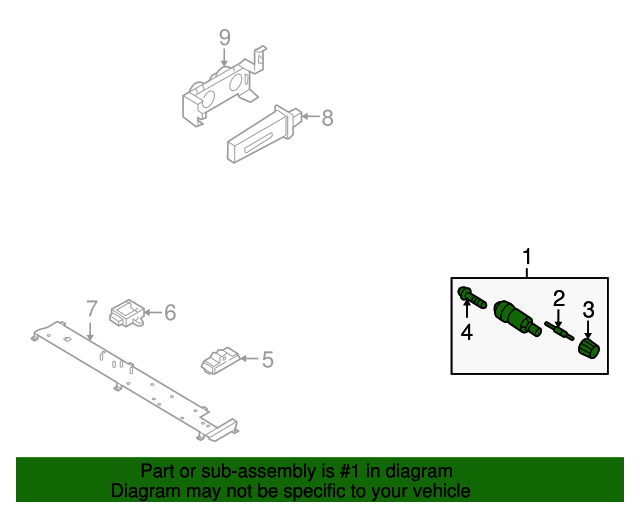 9
8
1
2
3
4
7
6
5

Part or sub-assembly is #1 in diagram
Diagram may not be specific to your vehicle