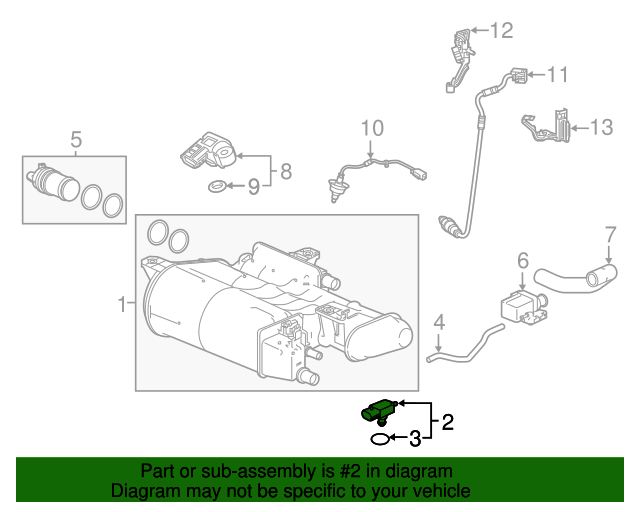 12
11
13
10
5
8
9
7
6
1
4
2
3

Part or sub-assembly is #2 in diagram
Diagram may not be specific to your vehicle