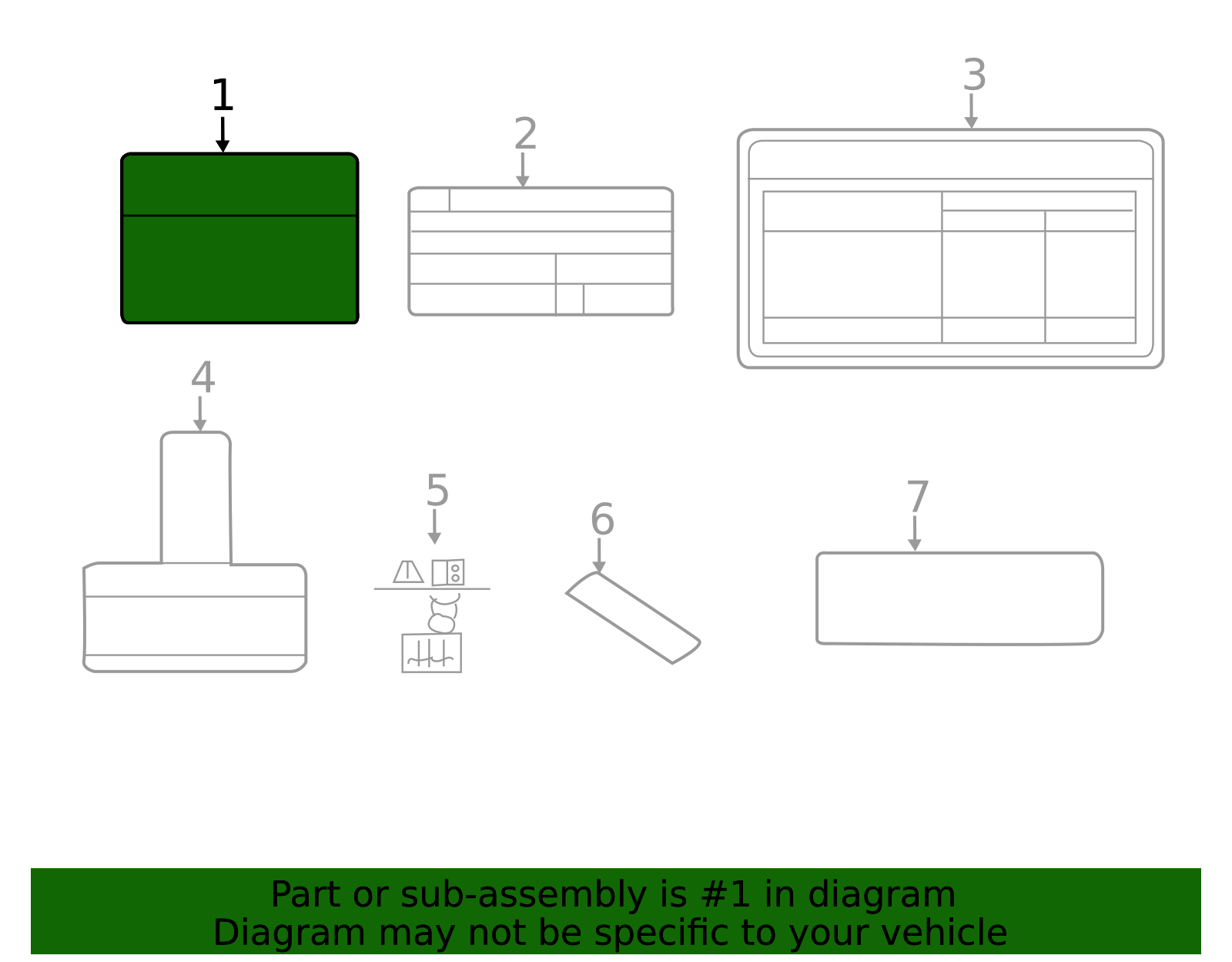 1

2

3

4

5

6

7

Part or sub-assembly is #1 in diagram
Diagram may not be specific to your vehicle