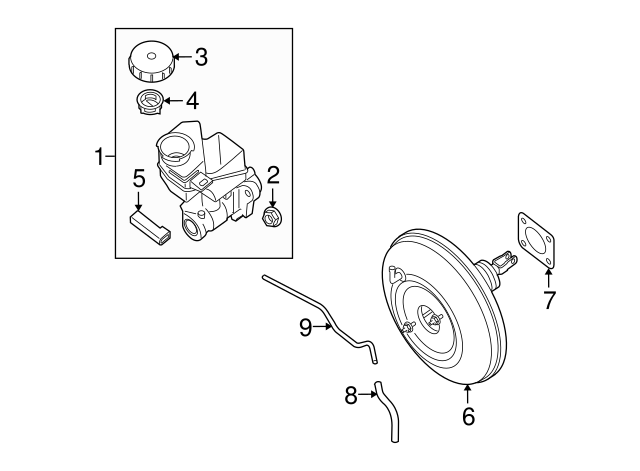 3
4
1
5
2
7
9
8
6