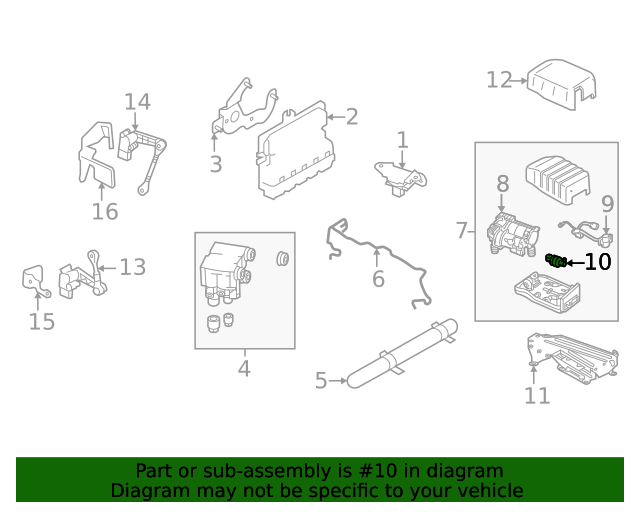 12
14
2
3
1
16
8
9
7
10
13
6
15
4
5
11

Part or sub-assembly is #10 in diagram
Diagram may not be specific to your vehicle