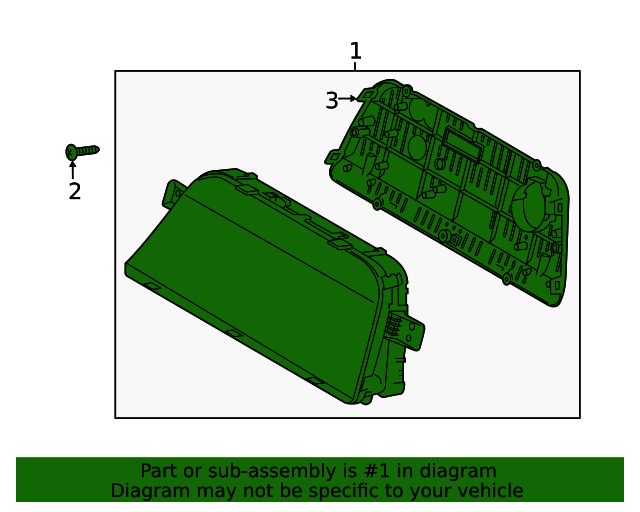 1

3

2

Part or sub-assembly is #1 in diagram
Diagram may not be specific to your vehicle