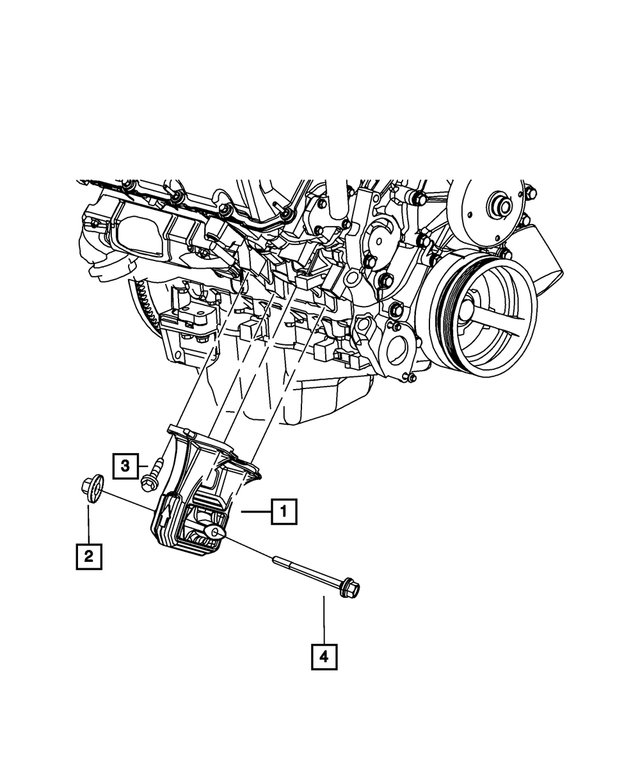 3
1
2
4