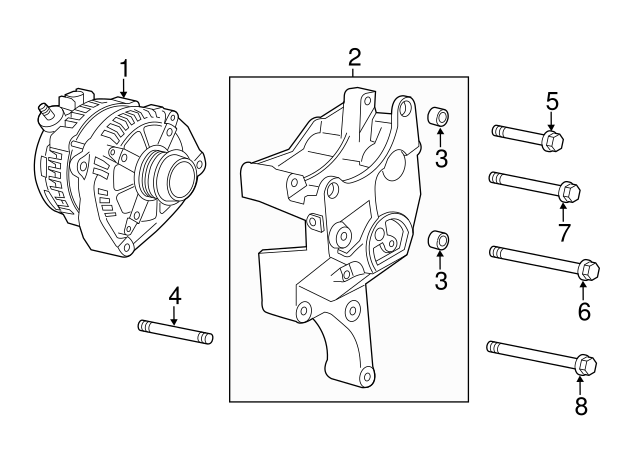 1
2
3
3
4
5
7
6
8