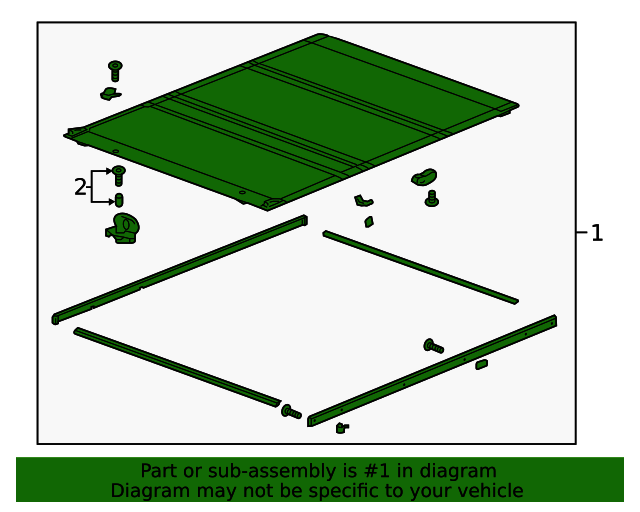 2

1

Part or sub-assembly is #1 in diagram
Diagram may not be specific to your vehicle