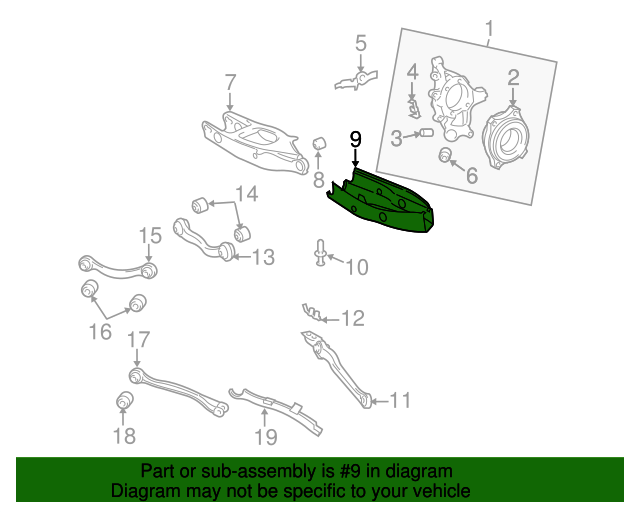 1
2
3
4
5
6
7
8
9
10
11
12
13
14
15
16
17
18
19

Part or sub-assembly is #9 in diagram
Diagram may not be specific to your vehicle