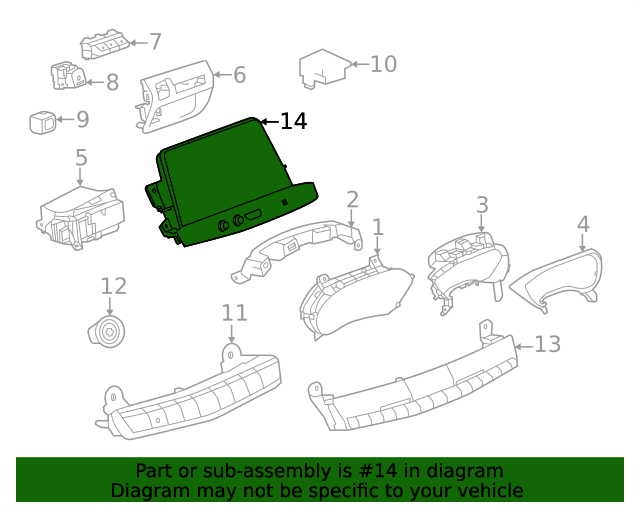 7
10
8
6
9
14
5
2
3
1
4
12
11
13

Part or sub-assembly is #14 in diagram
Diagram may not be specific to your vehicle