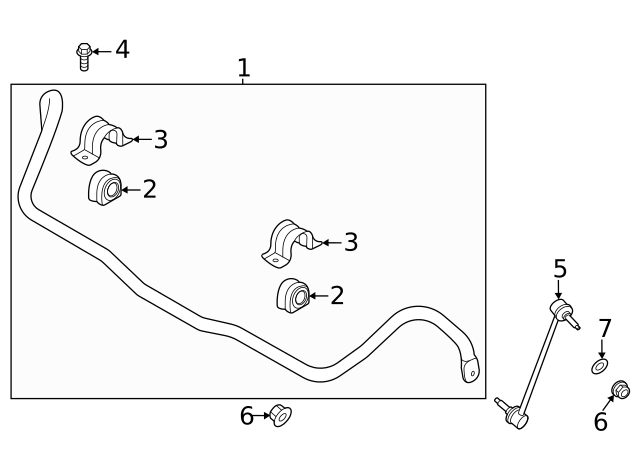 4
1
3
2
3
2
5
7
6
6