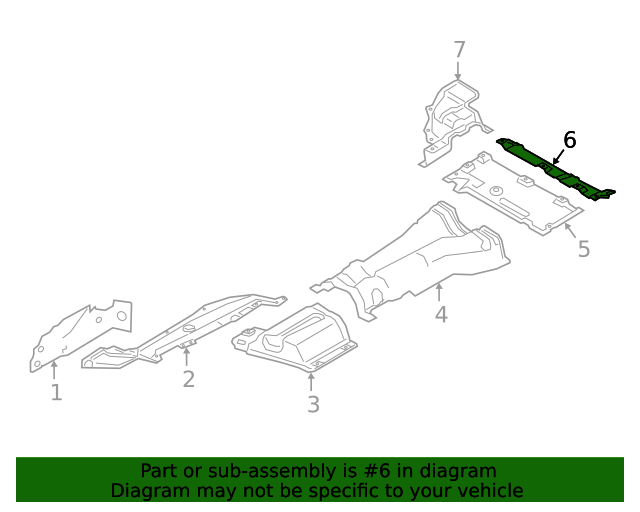 7
6
5
4
1
2
3

Part or sub-assembly is #6 in diagram
Diagram may not be specific to your vehicle