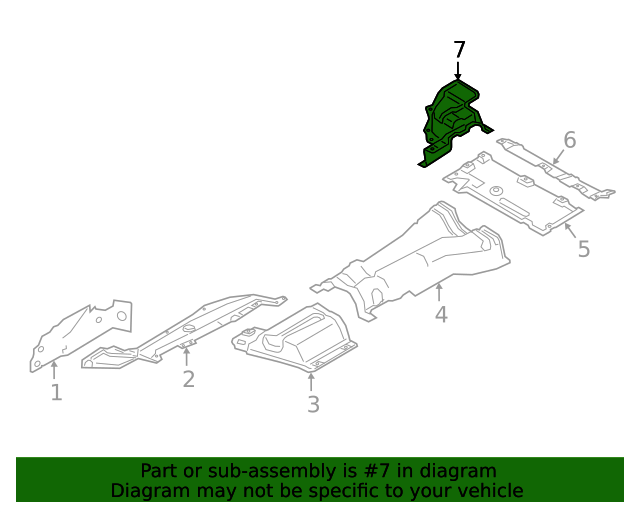 7
6
5
4
1
2
3

Part or sub-assembly is #7 in diagram
Diagram may not be specific to your vehicle