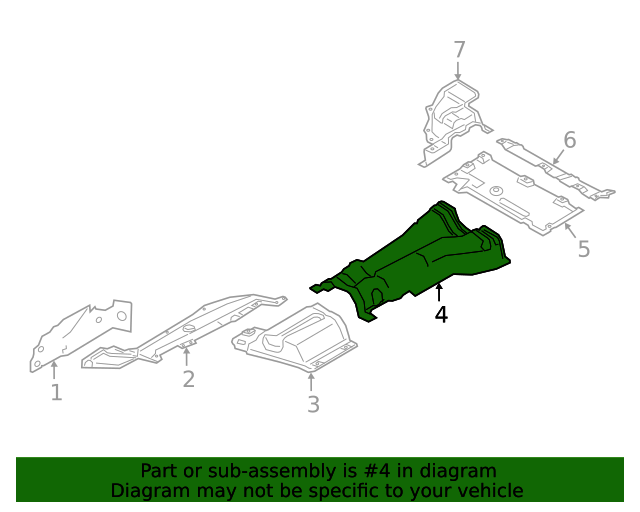 7
6
5
4
1
2
3

Part or sub-assembly is #4 in diagram
Diagram may not be specific to your vehicle