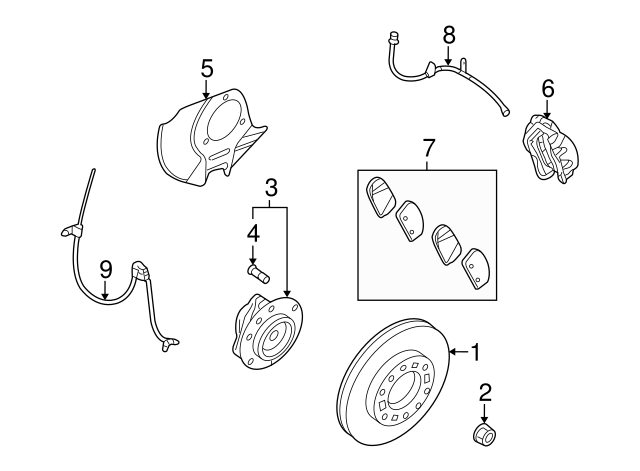 8
5
6
7
3
4
9
1
2