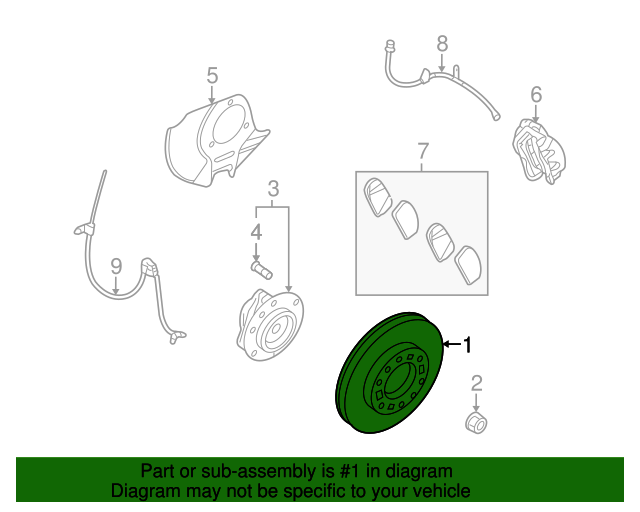 8
5
6
7
3
4
9
1
2

Part or sub-assembly is #1 in diagram
Diagram may not be specific to your vehicle