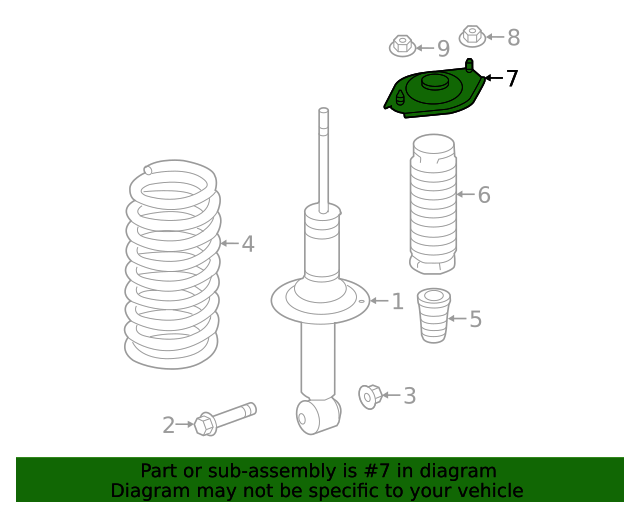 9
8
7
6
4
1
5
3
2

Part or sub-assembly is #7 in diagram
Diagram may not be specific to your vehicle