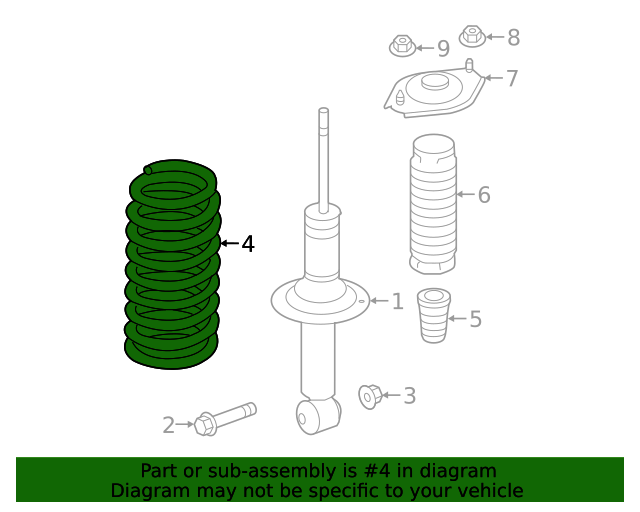 9
8
7
6
4
1
5
3
2

Part or sub-assembly is #4 in diagram
Diagram may not be specific to your vehicle