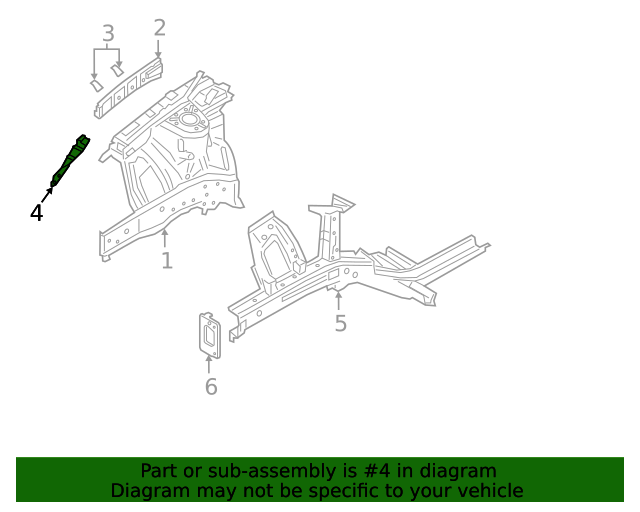 3
2
4
1
5
6

Part or sub-assembly is #4 in diagram
Diagram may not be specific to your vehicle