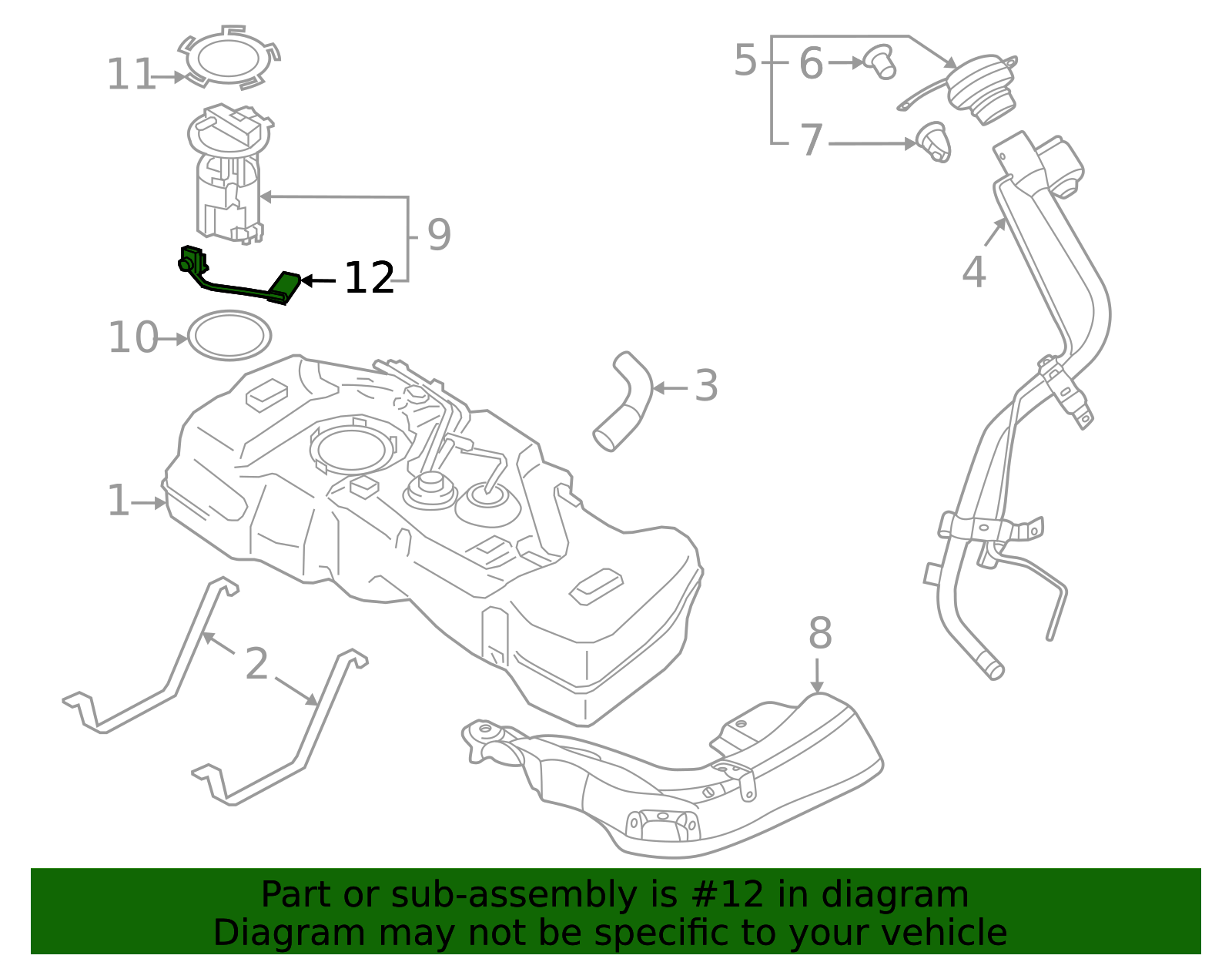 11
5
6
7
9
12
4
10
3
1
2
8

Part or sub-assembly is #12 in diagram
Diagram may not be specific to your vehicle