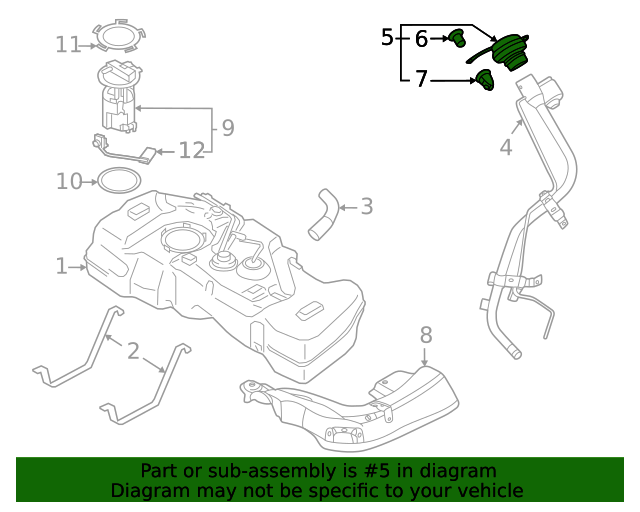 11
5
6
7
9
12
4
10
3
1
2
8

Part or sub-assembly is #5 in diagram
Diagram may not be specific to your vehicle