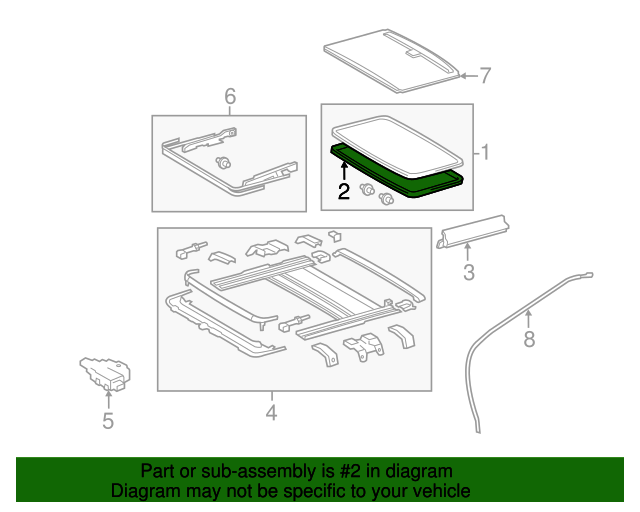 7

6

1

2

3

8

5

4

Part or sub-assembly is #2 in diagram
Diagram may not be specific to your vehicle