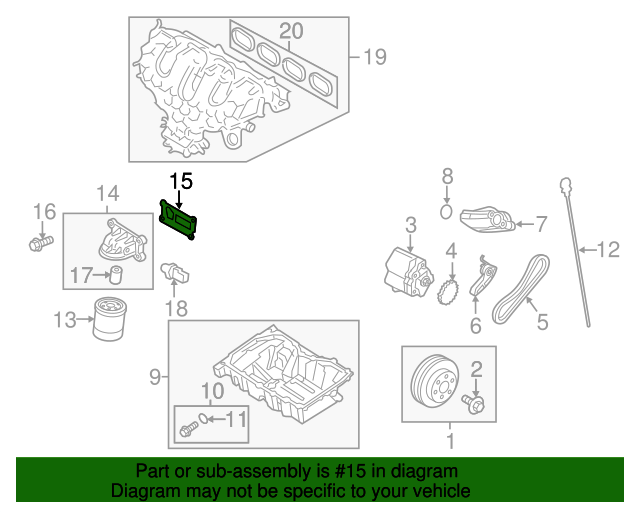 20
19
15
14
16
17
18
13
8
7
3
4
12
6
5
9
10
11
2
1

Part or sub-assembly is #15 in diagram
Diagram may not be specific to your vehicle