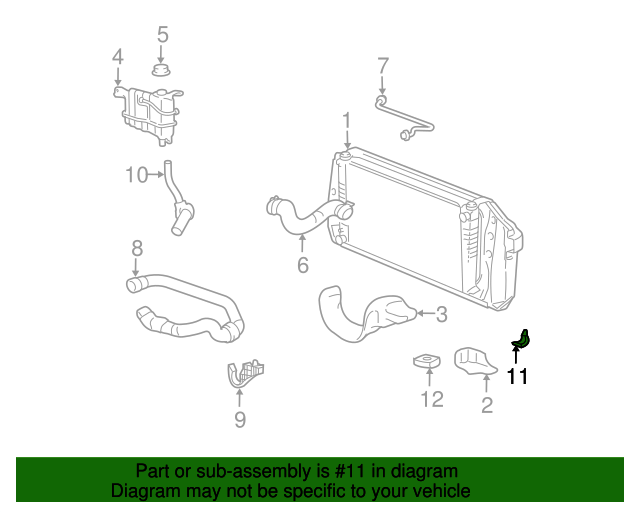 5
4
7
1
10
6
8
3
11
12
2
9

Part or sub-assembly is #11 in diagram
Diagram may not be specific to your vehicle